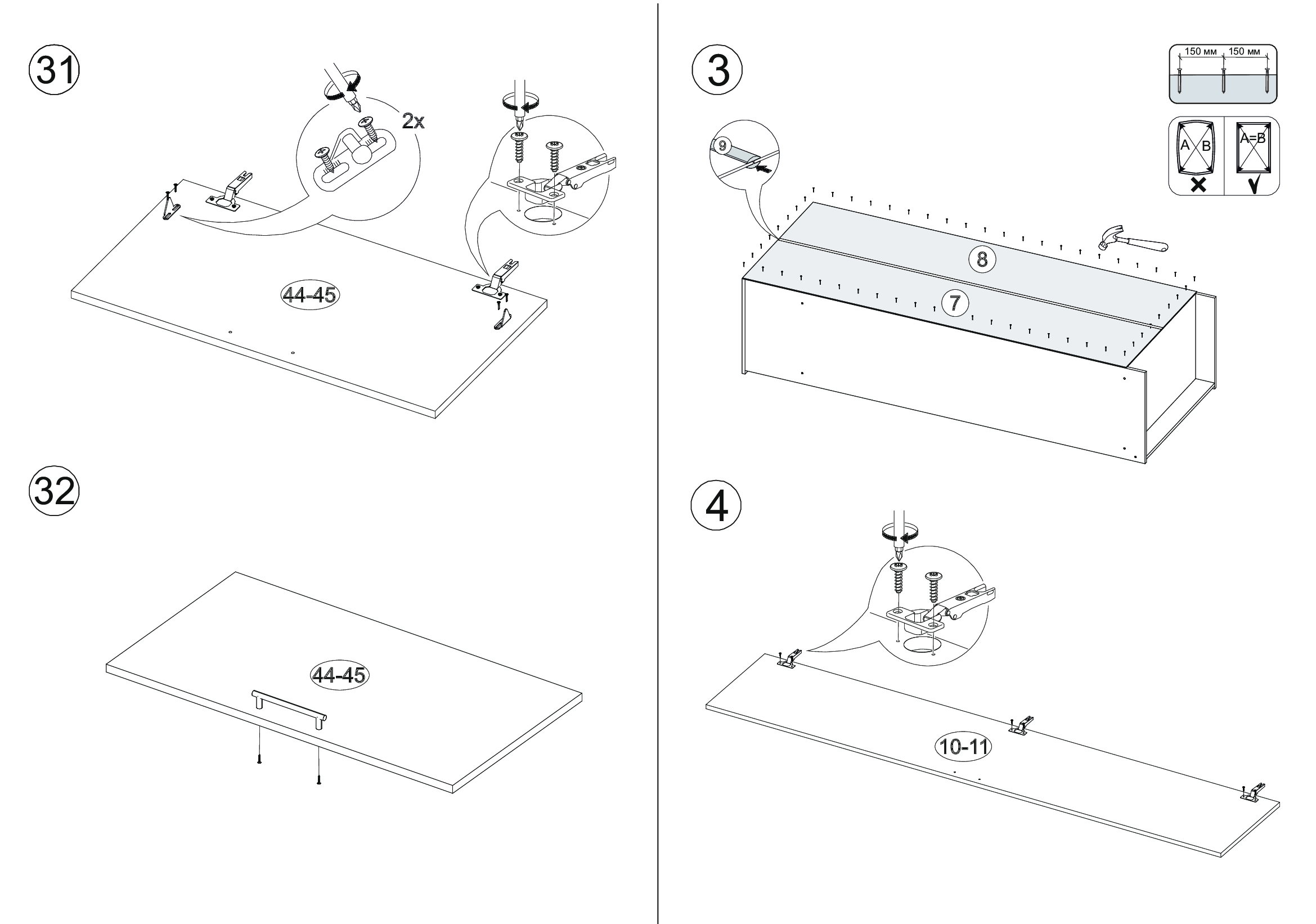 31

2x

44-45

32

44-45

3

150 мм 150 мм

A B

A=B

9

8

7

4

10-11