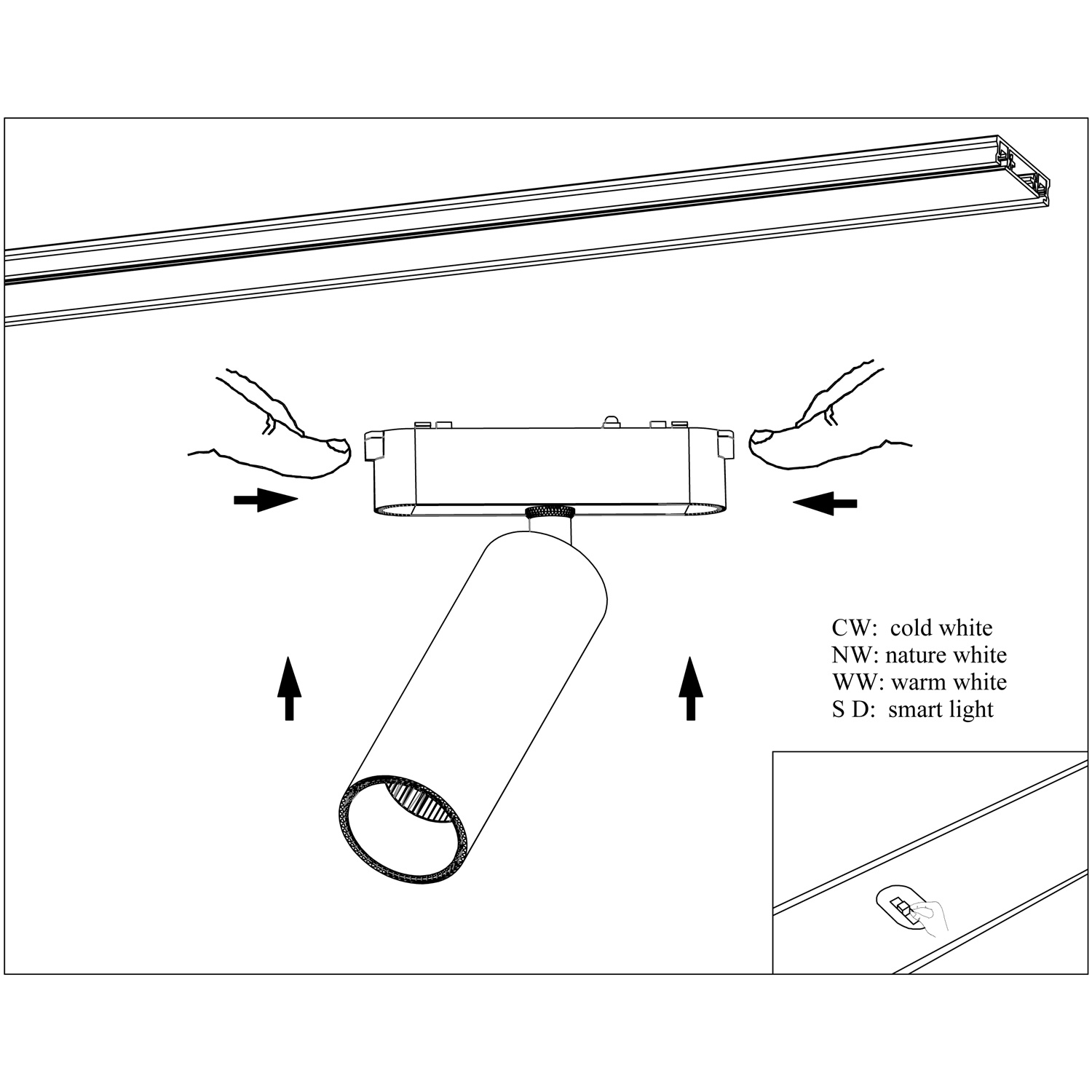 CW: cold white
NW: nature white
WW: warm white
S D: smart light