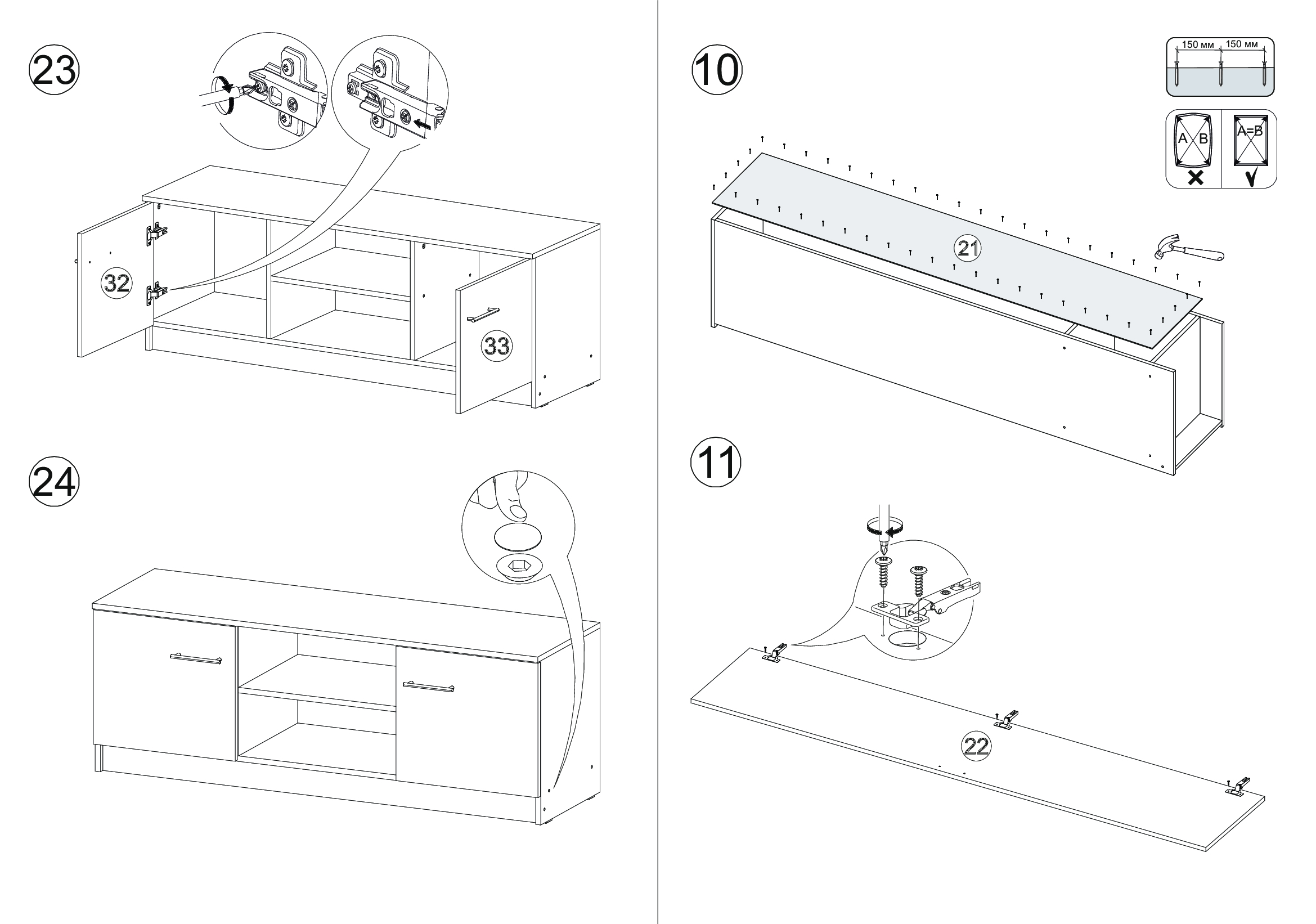 23

32

33

24

10

150 мм 150 мм

A B

A=B

21

11

22