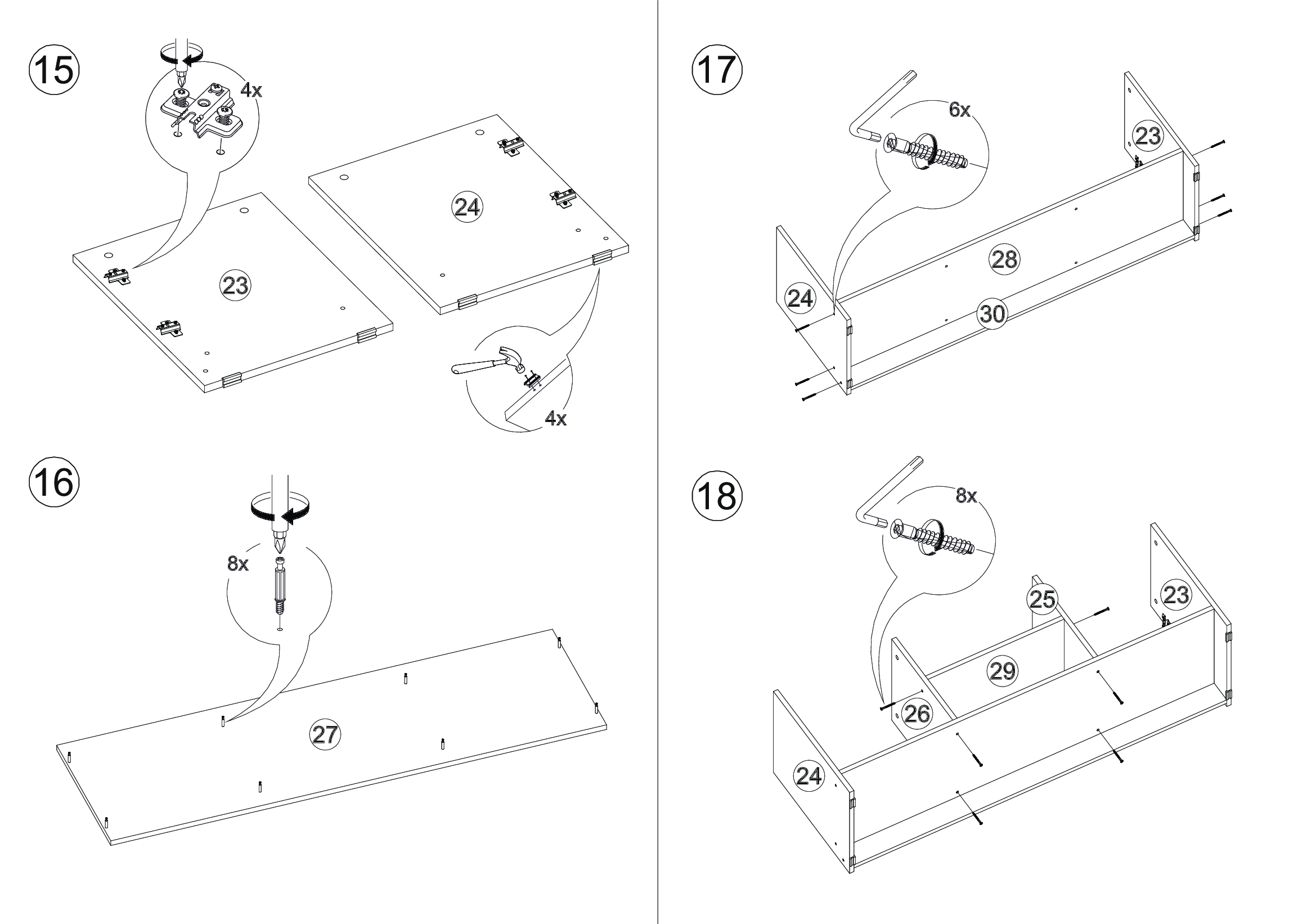 15

4x

24

23

4x

16

8x

27

17

6x

23

28

24

30

18

8x

25

23

29

26

24