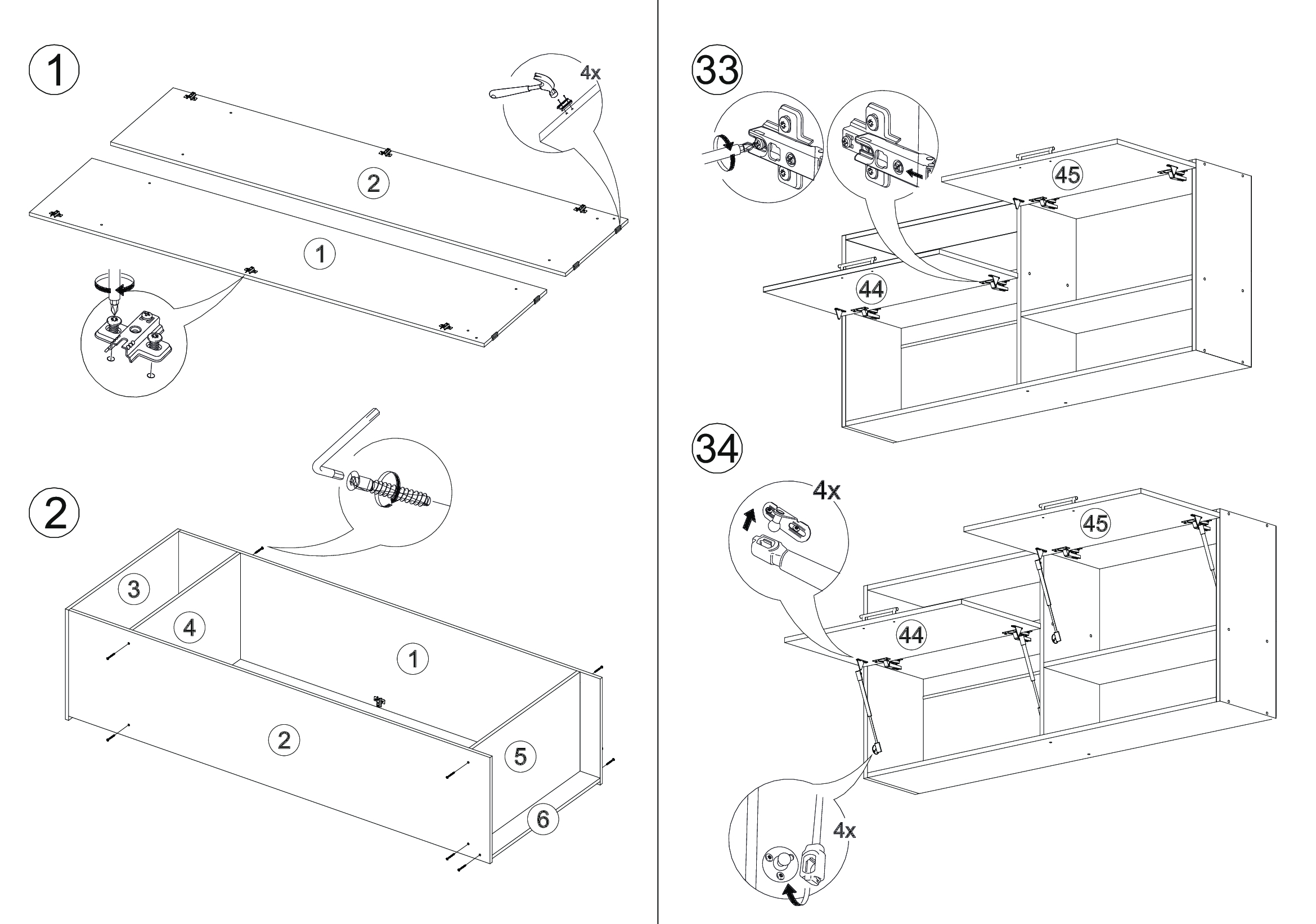 1

4x

2

1

2

3

4

1

2

5

6

33

45

44

34

4x

45

44

4x